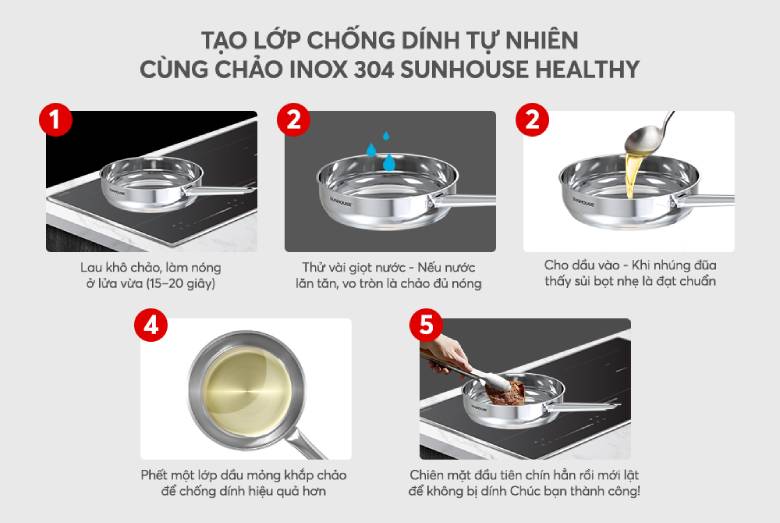 TẠO LỚP CHỐNG DÍNH TỰ NHIÊN
CÙNG CHẢO INOX 304 SUNHOUSE HEALTHY

1
SUNHOUSE
Lau khô chảo, làm nóng ở lửa vừa (15–20 giây)

2
SUNHOUSE
Thử vài giọt nước - Nếu nước lăn tăn, vo tròn là chảo đủ nóng

2
SUNHOUSE
Cho dầu vào - Khi nhúng đũa thấy sủi bọt nhẹ là đạt chuẩn

4
Phết một lớp dầu mỏng khắp chảo để chống dính hiệu quả hơn

5
SUNHOUSE
Chiên mặt đầu tiên chín hẳn rồi mới lật để không bị dính Chúc bạn thành công!