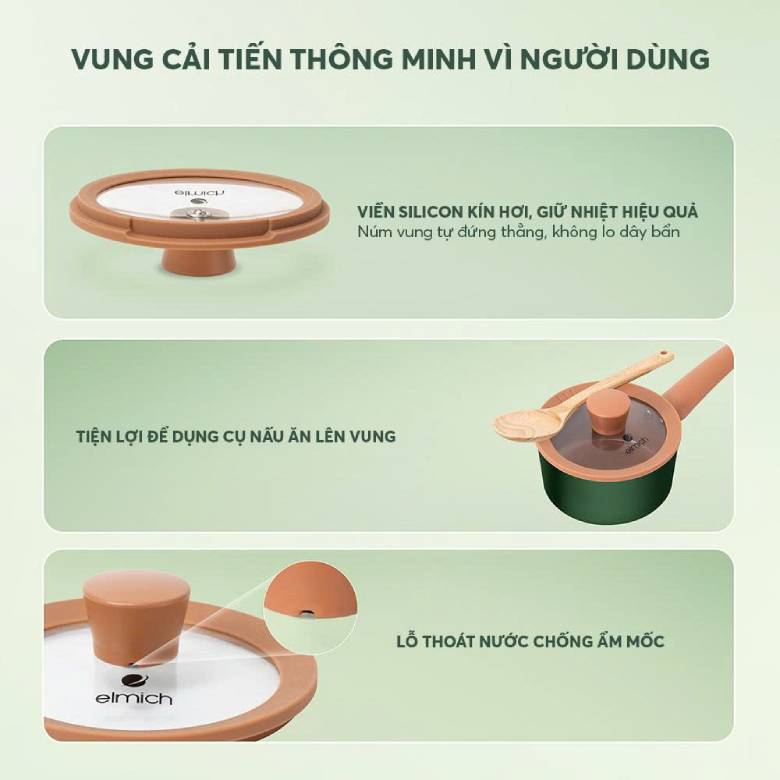 VUNG CẢI TIẾN THÔNG MINH VÌ NGƯỜI DÙNG

elmich

VIỀN SILICON KÍN HƠI, GIỮ NHIỆT HIỆU QUẢ
Núm vung tự đứng thẳng, không lo dây bẩn

TIỆN LỢI ĐỂ DỤNG CỤ NẤU ĂN LÊN VUNG

elmich

LỖ THOÁT NƯỚC CHỐNG ẨM MỐC

elmich