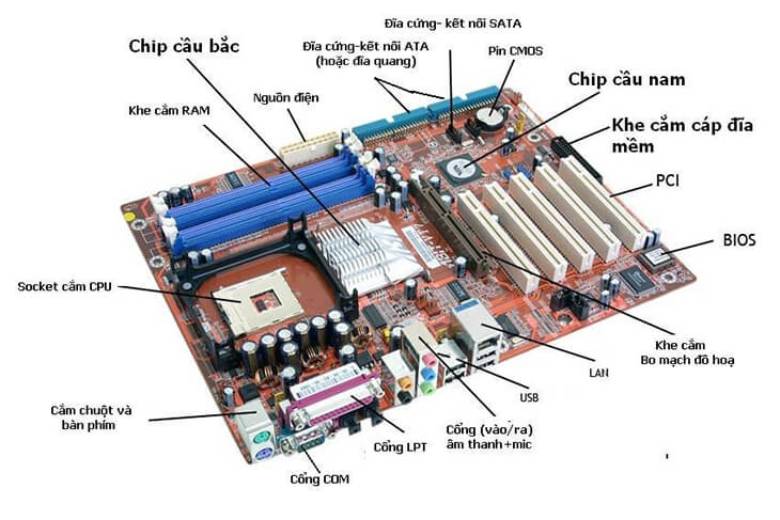 Đĩa cứng- kết nối SATA

Chip cầu bắc

Đĩa cứng-kết nối ATA (hoặc đĩa quang)

Pin CMOS

Chip cầu nam

Nguồn điện

Khe cắm RAM

Khe cắm cáp đĩa mềm

PCI

BIOS

Socket cắm CPU

Khe cắm Bo mạch đồ hoạ

LAN

USB

Cắm chuột và bàn phím

Cổng (vào/ra) âm thanh+mic

Cổng LPT

Cổng COM