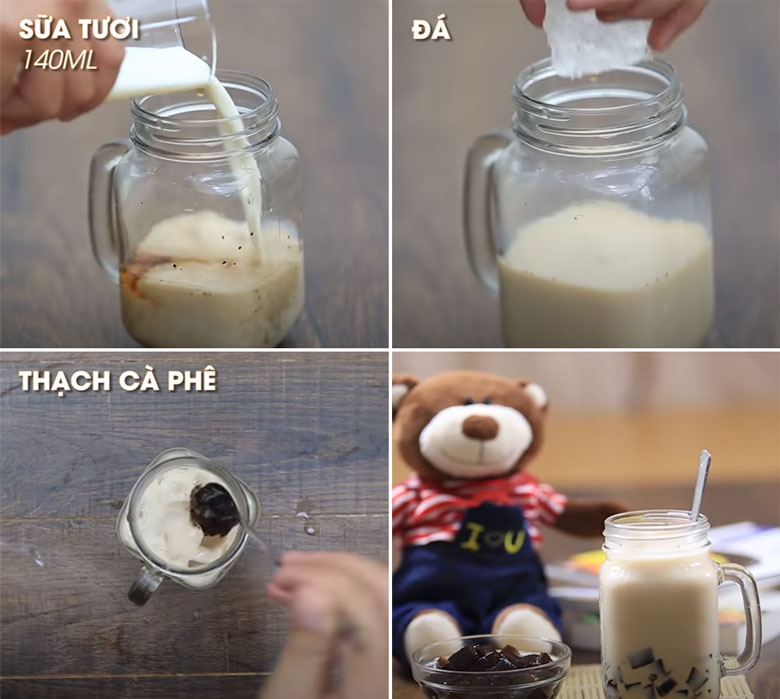 SỮA TƯƠI
140ML

ĐÁ

THẠCH CÀ PHÊ

I ♥ U