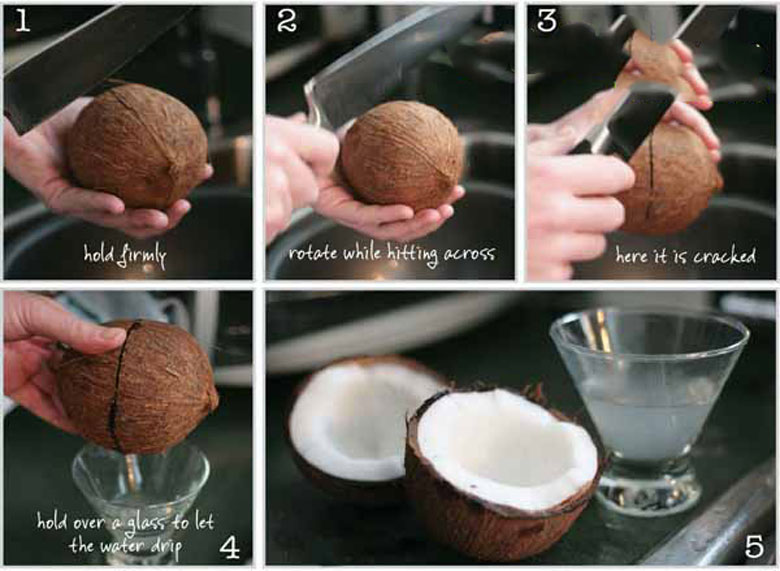 1
hold firmly

2
rotate while hitting across

3
here it is cracked

hold over a glass to let the water drip
4

5