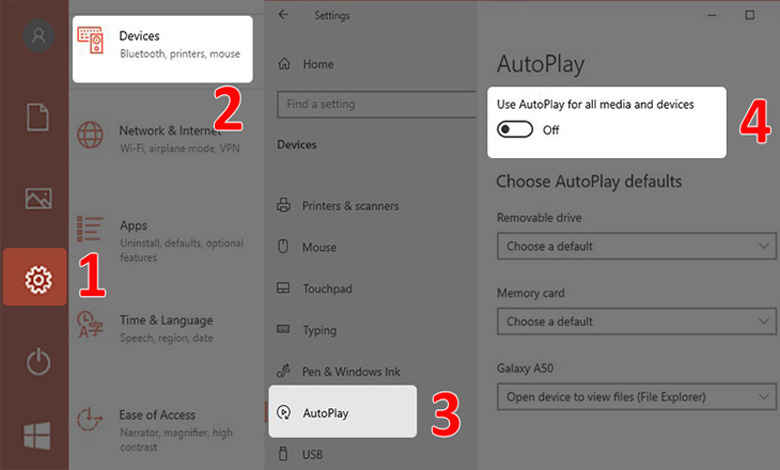 Devices
Bluetooth, printers, mouse

2

Network & Internet
Wi-Fi, airplane mode, VPN

Apps
Uninstall, defaults, optional features

1

Time & Language
Speech, region, date

Ease of Access
Narrator, magnifier, high contrast

Settings

Home

Find a setting

Devices

Printers & scanners

Mouse

Touchpad

Typing

Pen & Windows Ink

AutoPlay

3

USB

AutoPlay

Use AutoPlay for all media and devices

Off

4

Choose AutoPlay defaults

Removable drive

Choose a default

Memory card

Choose a default

Galaxy A50

Open device to view files (File Explorer)