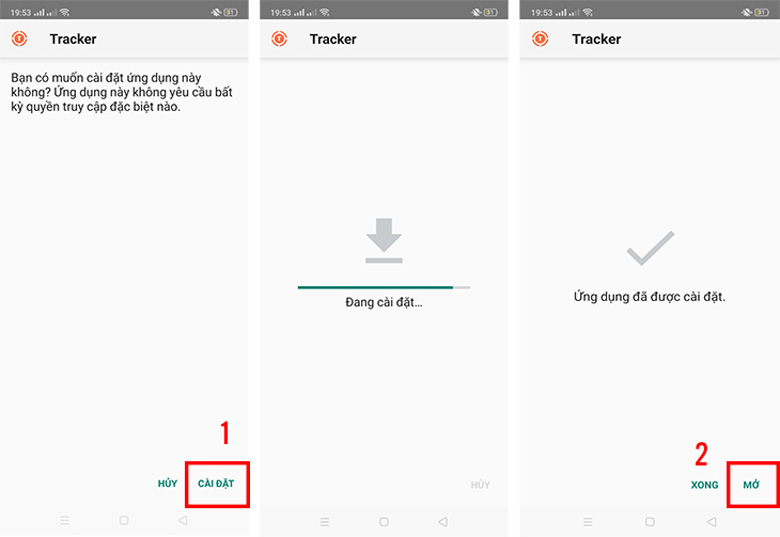 19:53 31

Tracker

Bạn có muốn cài đặt ứng dụng này không? Ứng dụng này không yêu cầu bất kỳ quyền truy cập đặc biệt nào.

1

HỦY CÀI ĐẶT

19:53 31

Tracker

Đang cài đặt...

HỦY

19:53 31

Tracker

Ứng dụng đã được cài đặt.

2

XONG MỞ