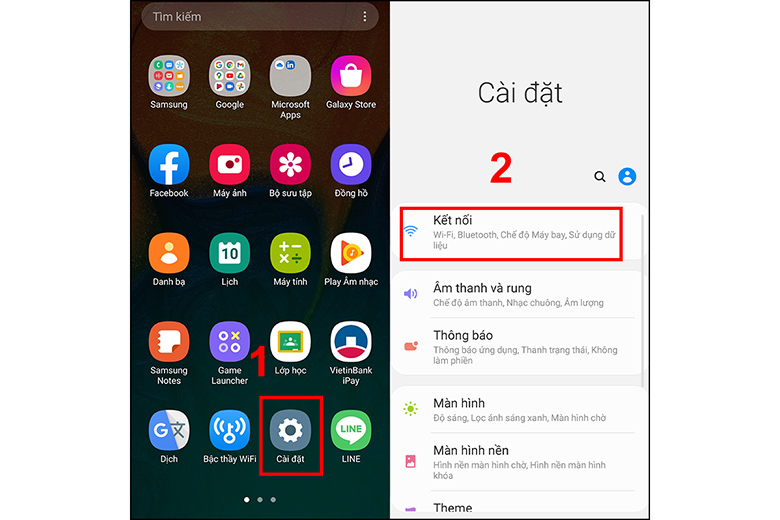 Tìm kiếm

Samsung
Google
Microsoft Apps
Galaxy Store
Facebook
Máy ảnh
Bộ sưu tập
Đồng hồ
Danh bạ
10
Lịch
Máy tính
Play Âm nhạc
Samsung Notes
Game Launcher
1
Lớp học
VietinBank iPay
Dịch
Bậc thầy WiFi
Cài đặt
LINE
LINE

Cài đặt

2

Kết nối
Wi-Fi, Bluetooth, Chế độ Máy bay, Sử dụng dữ liệu

Âm thanh và rung
Chế độ âm thanh, Nhạc chuông, Âm lượng

Thông báo
Thông báo ứng dụng, Thanh trạng thái, Không làm phiền

Màn hình
Độ sáng, Lọc ánh sáng xanh, Màn hình chờ

Màn hình nền
Hình nền màn hình chờ, Hình nền màn hình khóa

Theme