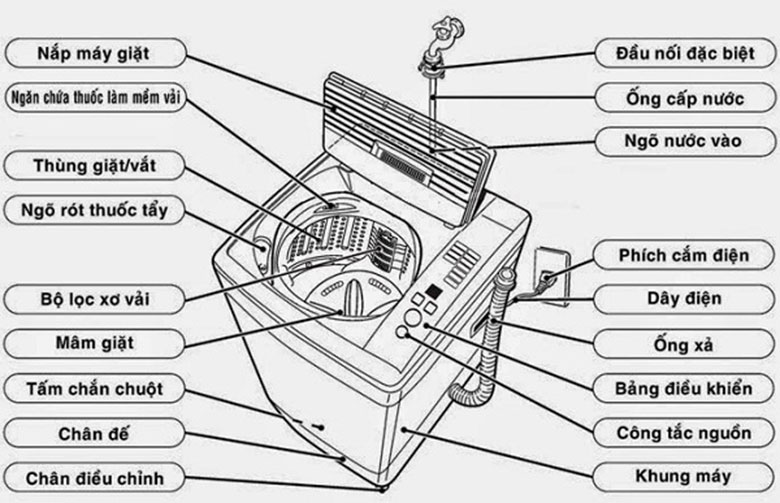 Nắp máy giặt
Ngăn chứa thuốc làm mềm vải
Thùng giặt/vắt
Ngõ rót thuốc tẩy
Bộ lọc xơ vải
Mâm giặt
Tấm chắn chuột
Chân đế
Chân điều chỉnh

Đầu nối đặc biệt
Ống cấp nước
Ngõ nước vào
Phích cắm điện
Dây điện
Ống xả
Bảng điều khiển
Công tắc nguồn
Khung máy