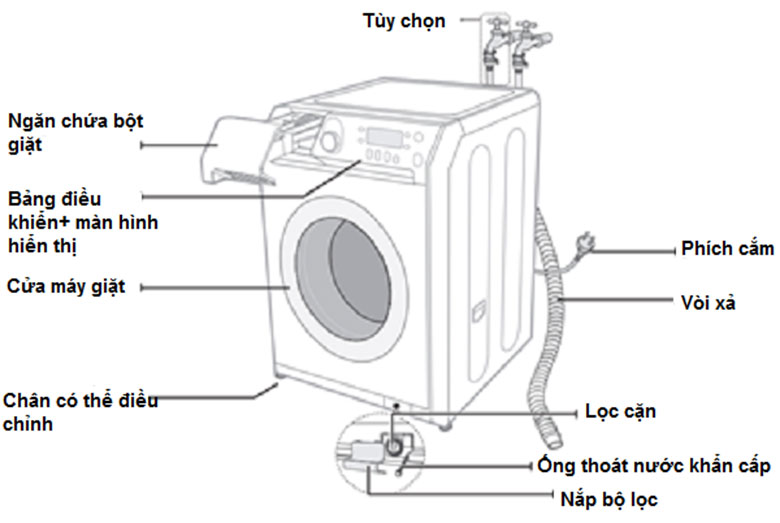 Tùy chọn

Ngăn chứa bột giặt

Bảng điều khiển+ màn hình hiển thị

Cửa máy giặt

Chân có thể điều chỉnh

Phích cắm

Vòi xả

Lọc cặn

Ống thoát nước khẩn cấp

Nắp bộ lọc