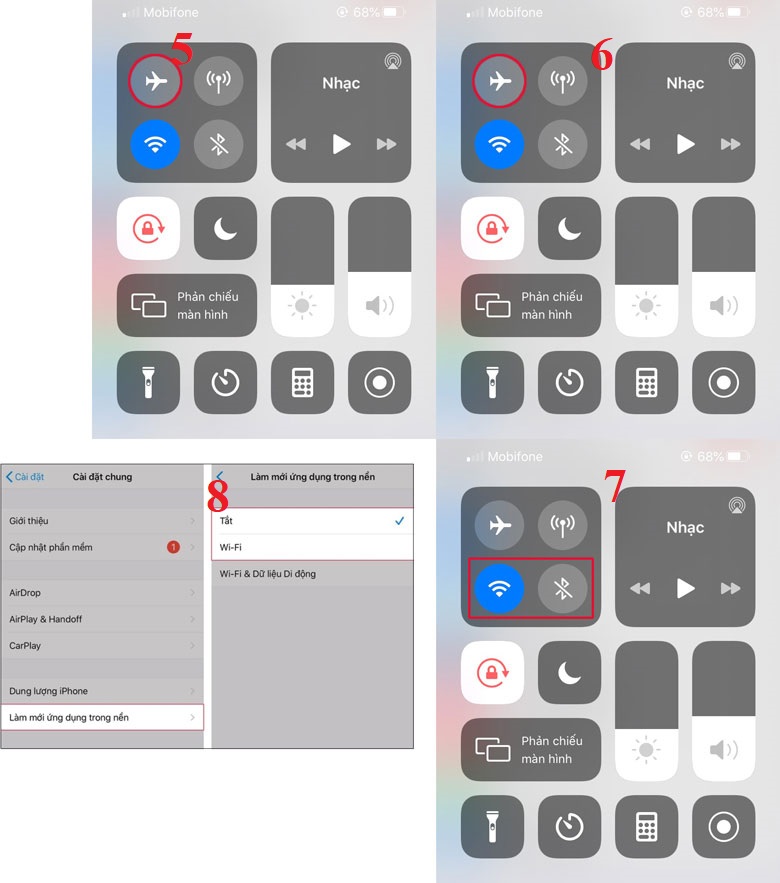 Mobifone 68%

5

Nhạc

Phản chiếu màn hình

Mobifone 68%

6

Nhạc

Phản chiếu màn hình

Cài đặt Cài đặt chung

Giới thiệu

Cập nhật phần mềm 1

AirDrop

AirPlay & Handoff

CarPlay

Dung lượng iPhone

Làm mới ứng dụng trong nền

8

Làm mới ứng dụng trong nền

Tắt

Wi-Fi

Wi-Fi & Dữ liệu Di động

Mobifone 68%

7

Nhạc

Phản chiếu màn hình