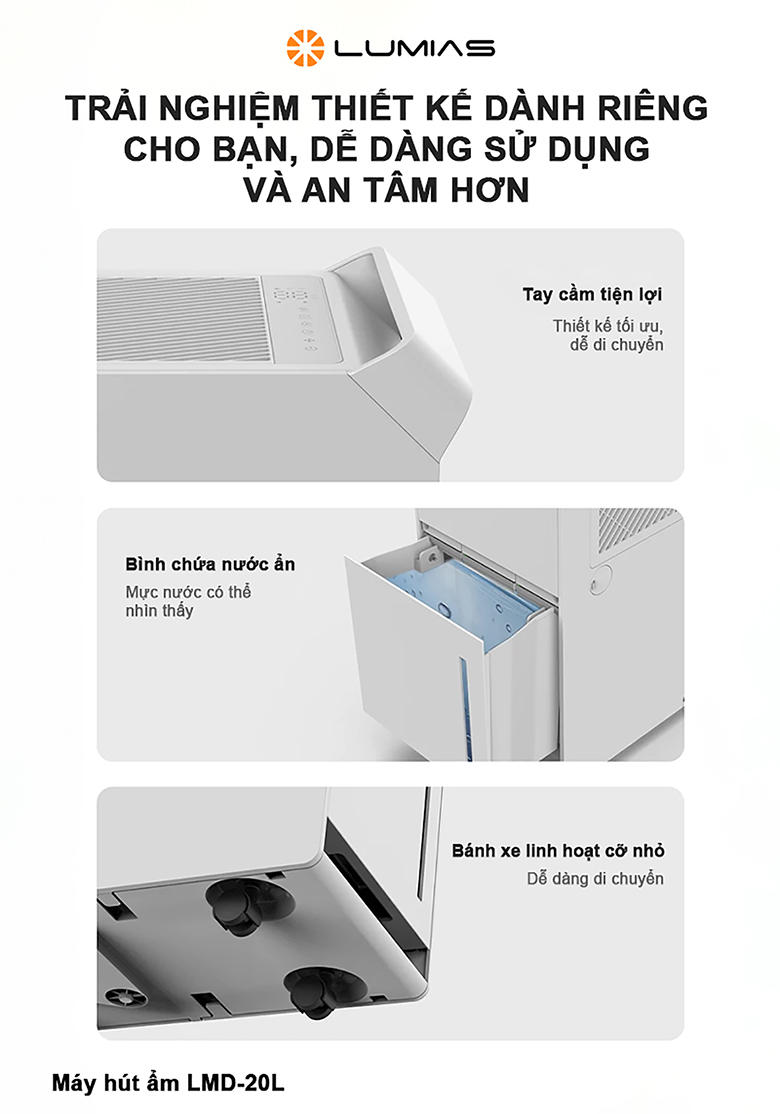 LUMIAS

TRẢI NGHIỆM THIẾT KẾ DÀNH RIÊNG CHO BẠN, DỄ DÀNG SỬ DỤNG VÀ AN TÂM HƠN

Tay cầm tiện lợi

Thiết kế tối ưu, dễ di chuyển

Bình chứa nước ẩn

Mực nước có thể nhìn thấy

Bánh xe linh hoạt cỡ nhỏ

Dễ dàng di chuyển

Máy hút ẩm LMD-20L