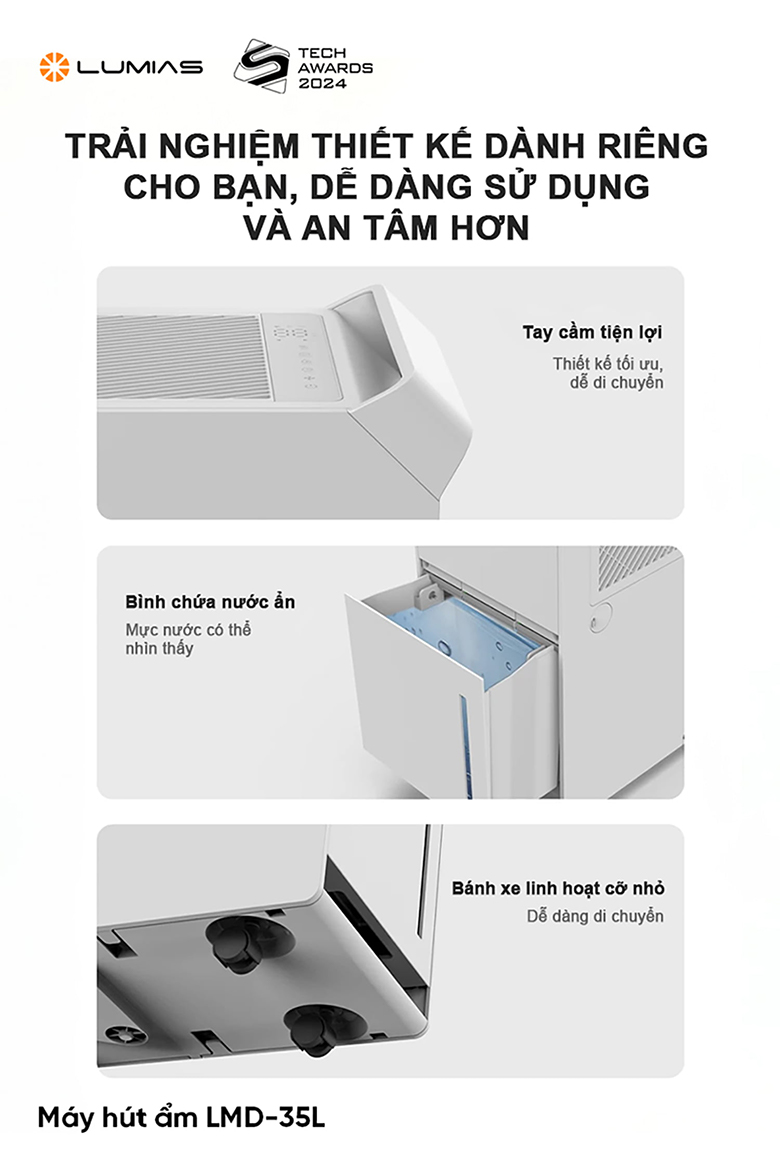 LUMIAS

TECH AWARDS 2024

TRẢI NGHIỆM THIẾT KẾ DÀNH RIÊNG CHO BẠN, DỄ DÀNG SỬ DỤNG VÀ AN TÂM HƠN

Tay cầm tiện lợi
Thiết kế tối ưu, dễ di chuyển

Bình chứa nước ẩn
Mực nước có thể nhìn thấy

Bánh xe linh hoạt cỡ nhỏ
Dễ dàng di chuyển

Máy hút ẩm LMD-35L