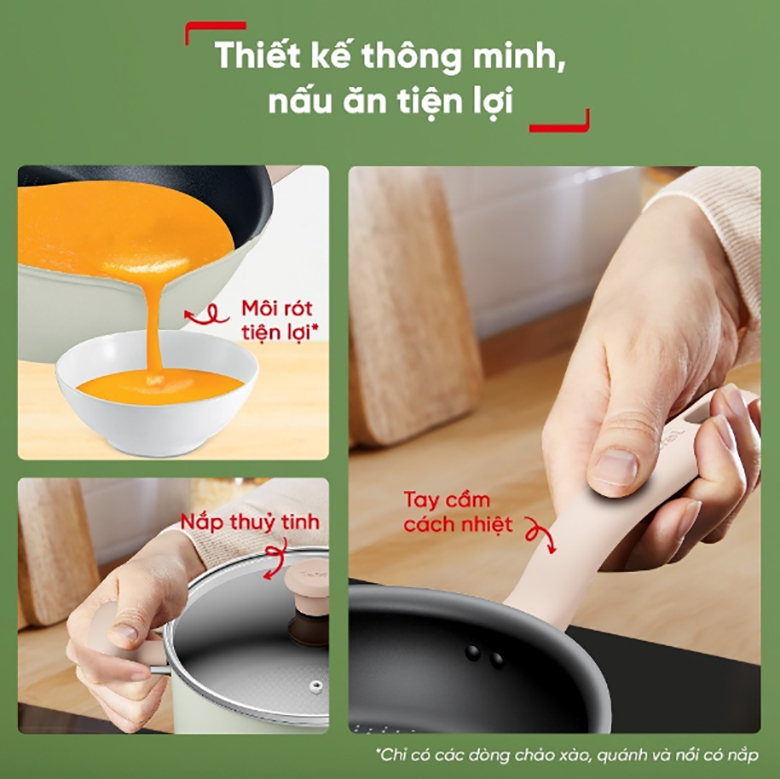 Thiết kế thông minh, nấu ăn tiện lợi

Môi rót tiện lợi*

Nắp thuỷ tinh

Tay cầm cách nhiệt

*Chỉ có các dòng chảo xào, quánh và nồi có nắp