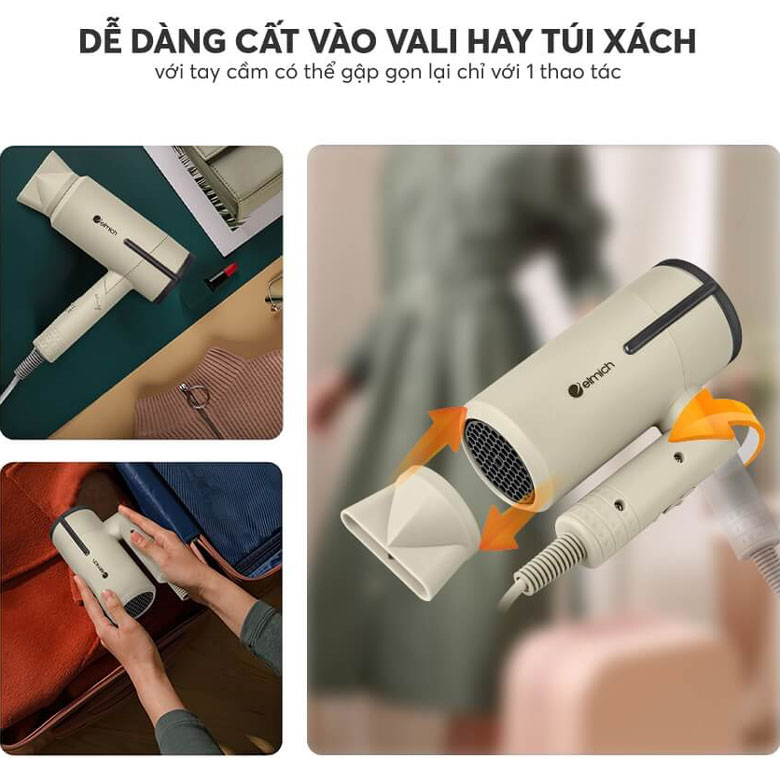 DỄ DÀNG CẤT VÀO VALI HAY TÚI XÁCH
với tay cầm có thể gập gọn lại chỉ với 1 thao tác

elmich

elmich

elmich