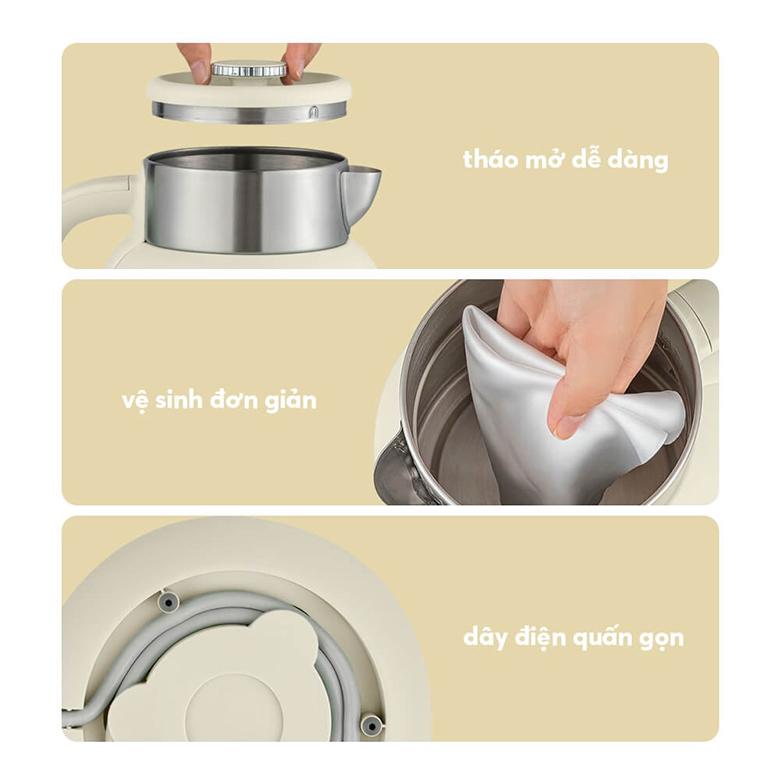 tháo mở dễ dàng

vệ sinh đơn giản

dây điện quấn gọn