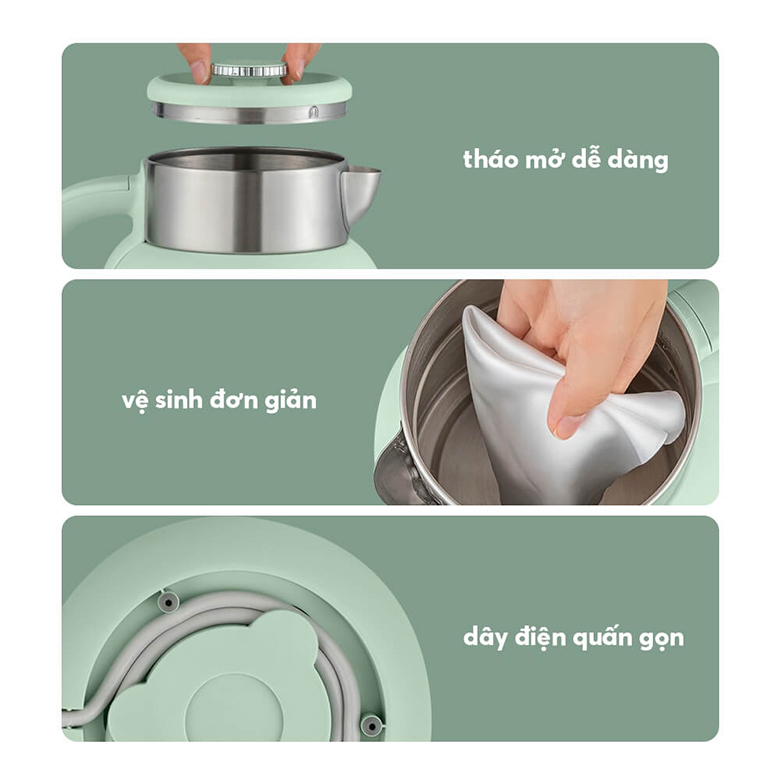 tháo mở dễ dàng

vệ sinh đơn giản

dây điện quấn gọn