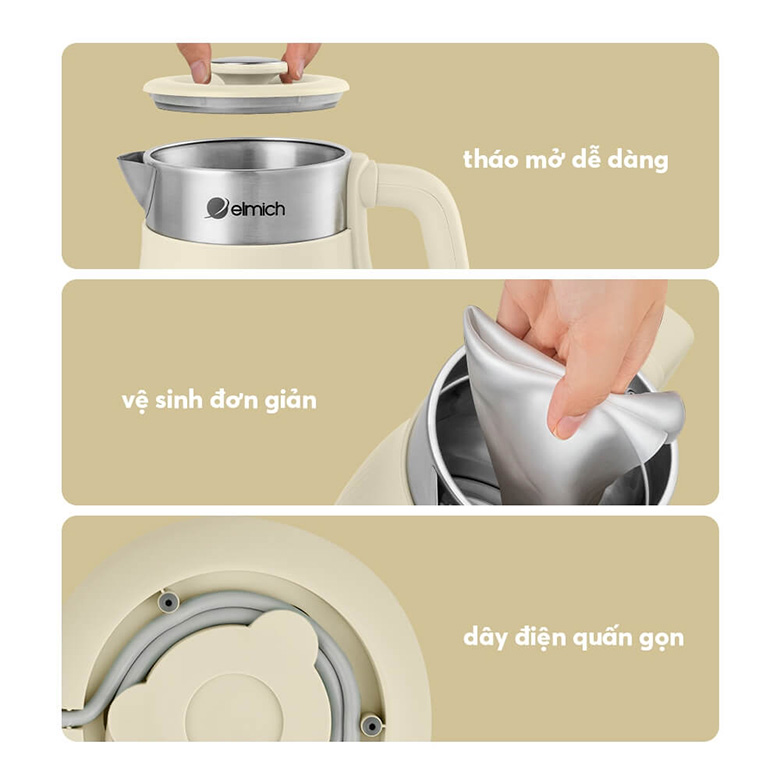 elmich

tháo mở dễ dàng

vệ sinh đơn giản

dây điện quấn gọn