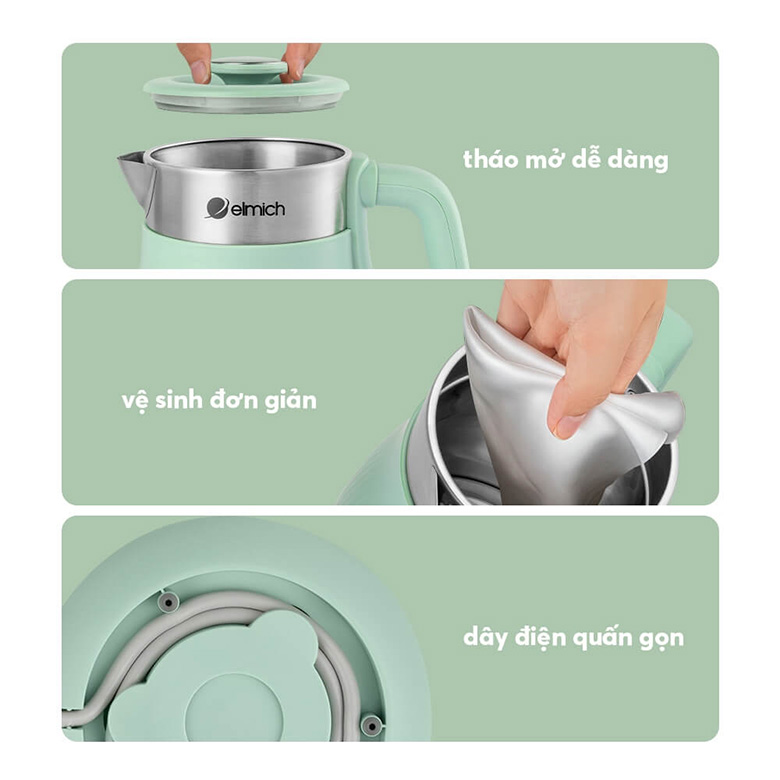 elmich

tháo mở dễ dàng

vệ sinh đơn giản

dây điện quấn gọn