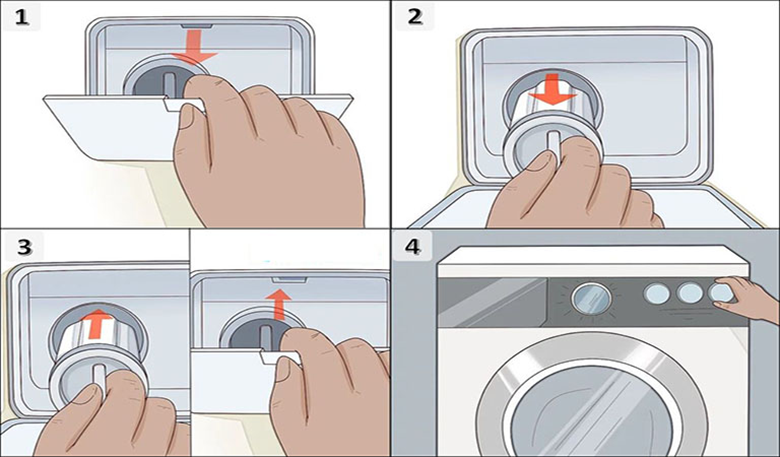 1

2

3

4