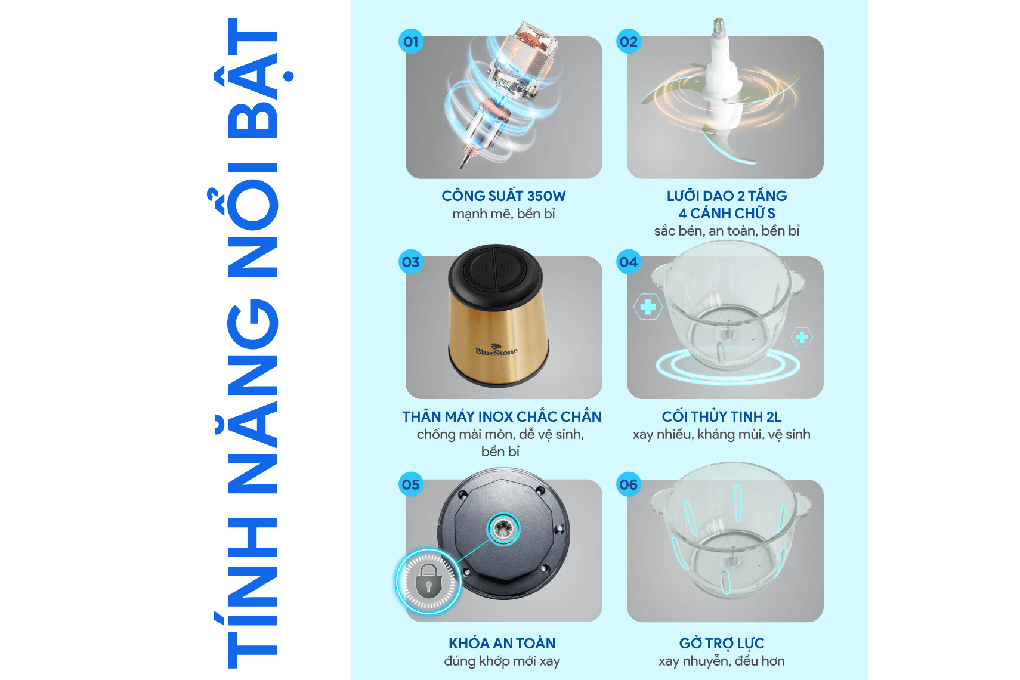 TÍNH NĂNG NỔI BẬT

01
CÔNG SUẤT 350W
mạnh mẽ, bền bỉ

02
LƯỠI DAO 2 TẦNG 4 CÁNH CHỮ S
sắc bén, an toàn, bền bỉ

03
BlueStone
THÂN MÁY INOX CHẮC CHẮN
chống mài mòn, dễ vệ sinh, bền bỉ

04
CỐI THỦY TINH 2L
xay nhiều, kháng mùi, vệ sinh

05
KHÓA AN TOÀN
đúng khớp mới xay

06
GỜ TRỢ LỰC
xay nhuyễn, đều hơn