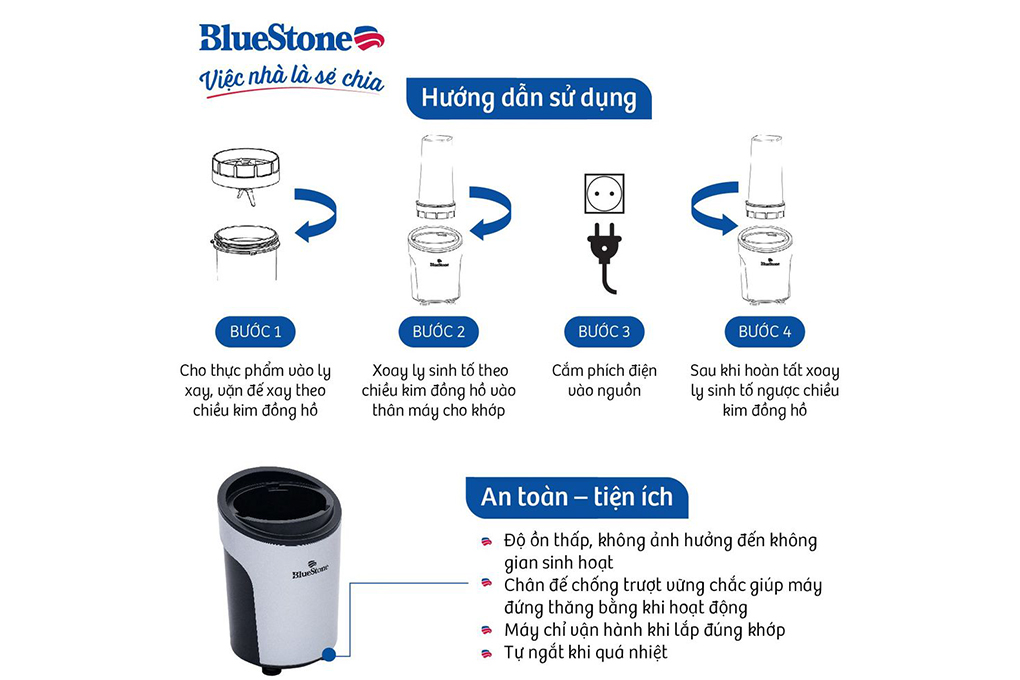 BlueStone
Việc nhà là sẻ chia

Hướng dẫn sử dụng

BlueStone

BlueStone

BƯỚC 1
Cho thực phẩm vào ly xay, vặn đế xay theo chiều kim đồng hồ

BƯỚC 2
Xoay ly sinh tố theo chiều kim đồng hồ vào thân máy cho khớp

BƯỚC 3
Cắm phích điện vào nguồn

BƯỚC 4
Sau khi hoàn tất xoay ly sinh tố ngược chiều kim đồng hồ

BlueStone

An toàn – tiện ích
Độ ồn thấp, không ảnh hưởng đến không gian sinh hoạt
Chân đế chống trượt vững chắc giúp máy đứng thăng bằng khi hoạt động
Máy chỉ vận hành khi lắp đúng khớp
Tự ngắt khi quá nhiệt