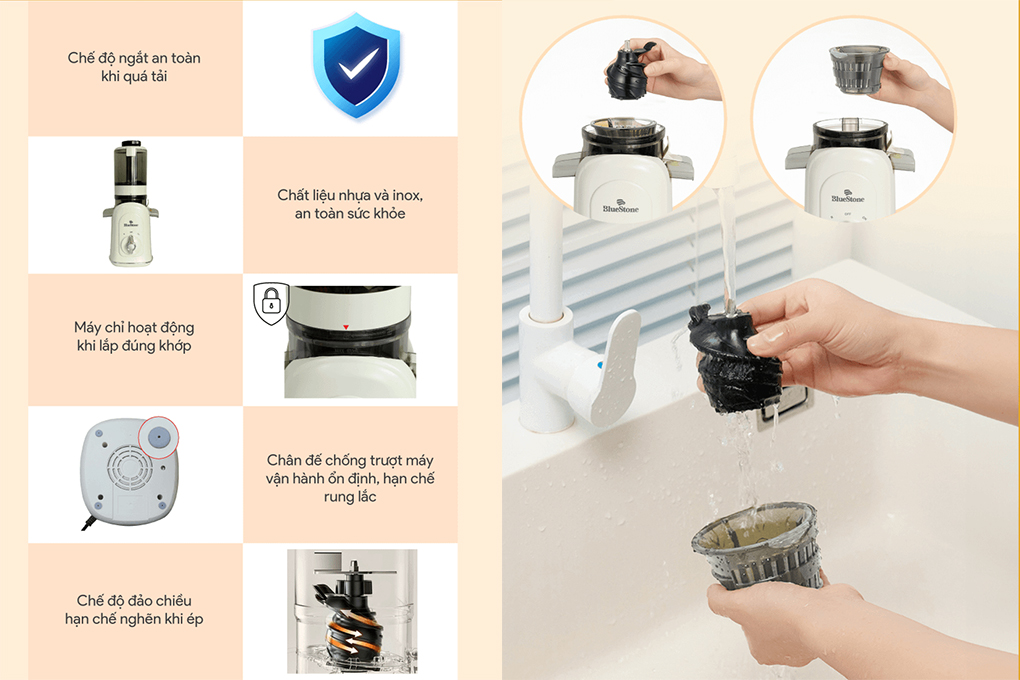 Chế độ ngắt an toàn khi quá tải

BlueStone

Chất liệu nhựa và inox, an toàn sức khỏe

Máy chỉ hoạt động khi lắp đúng khớp

Chân đế chống trượt máy vận hành ổn định, hạn chế rung lắc

Chế độ đảo chiều hạn chế nghẽn khi ép

BlueStone

BlueStone